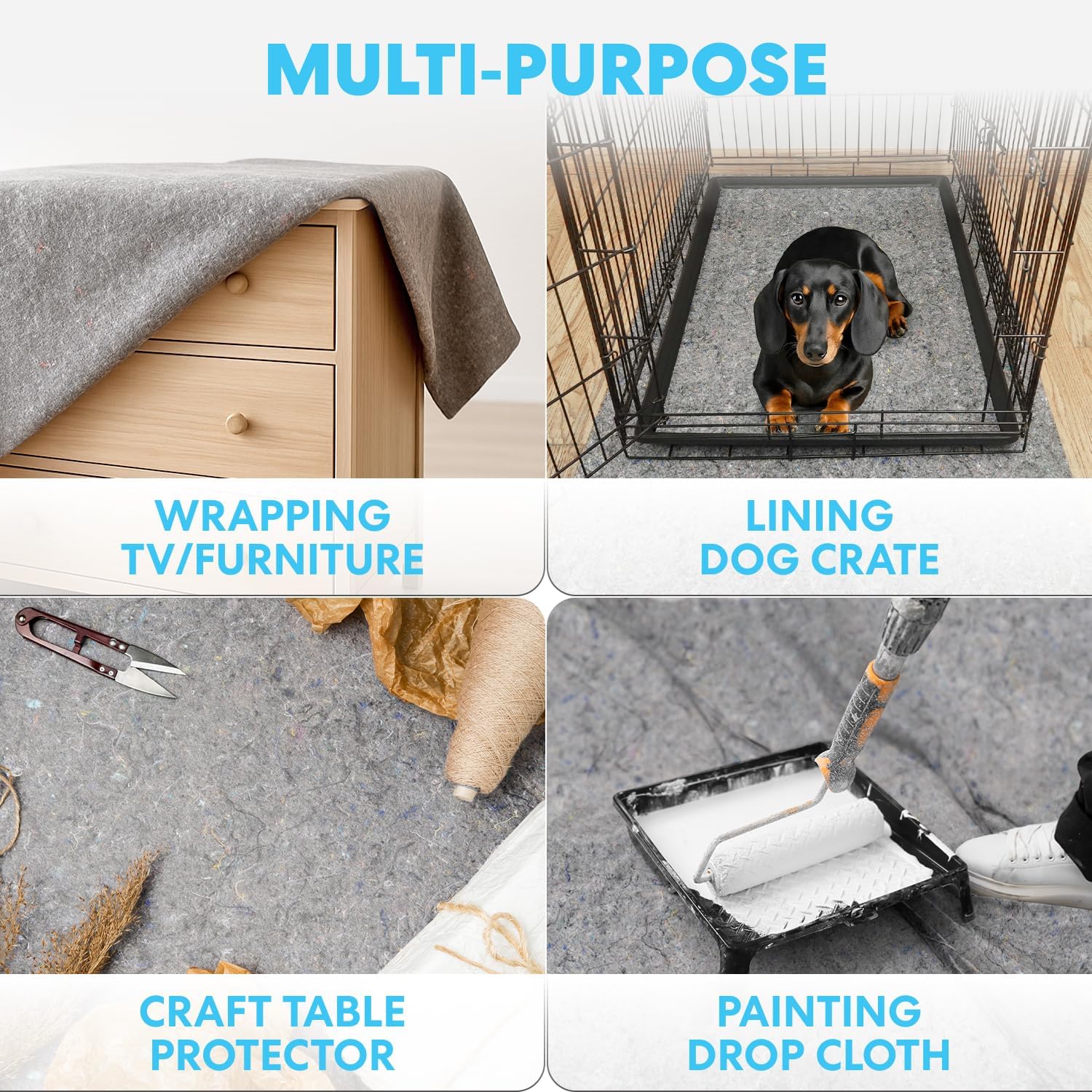 MULTI-PURPOSE

WRAPPING TV/FURNITURE

LINING DOG CRATE

CRAFT TABLE PROTECTOR

PAINTING DROP CLOTH